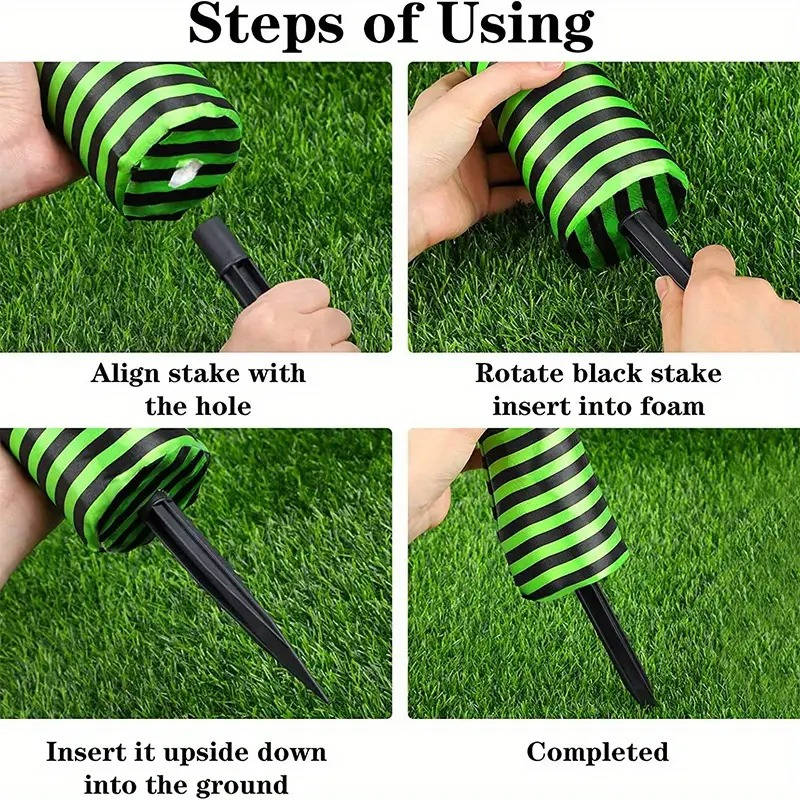 Steps of Using

Align stake with the hole

Rotate black stake insert into foam

Insert it upside down into the ground

Completed